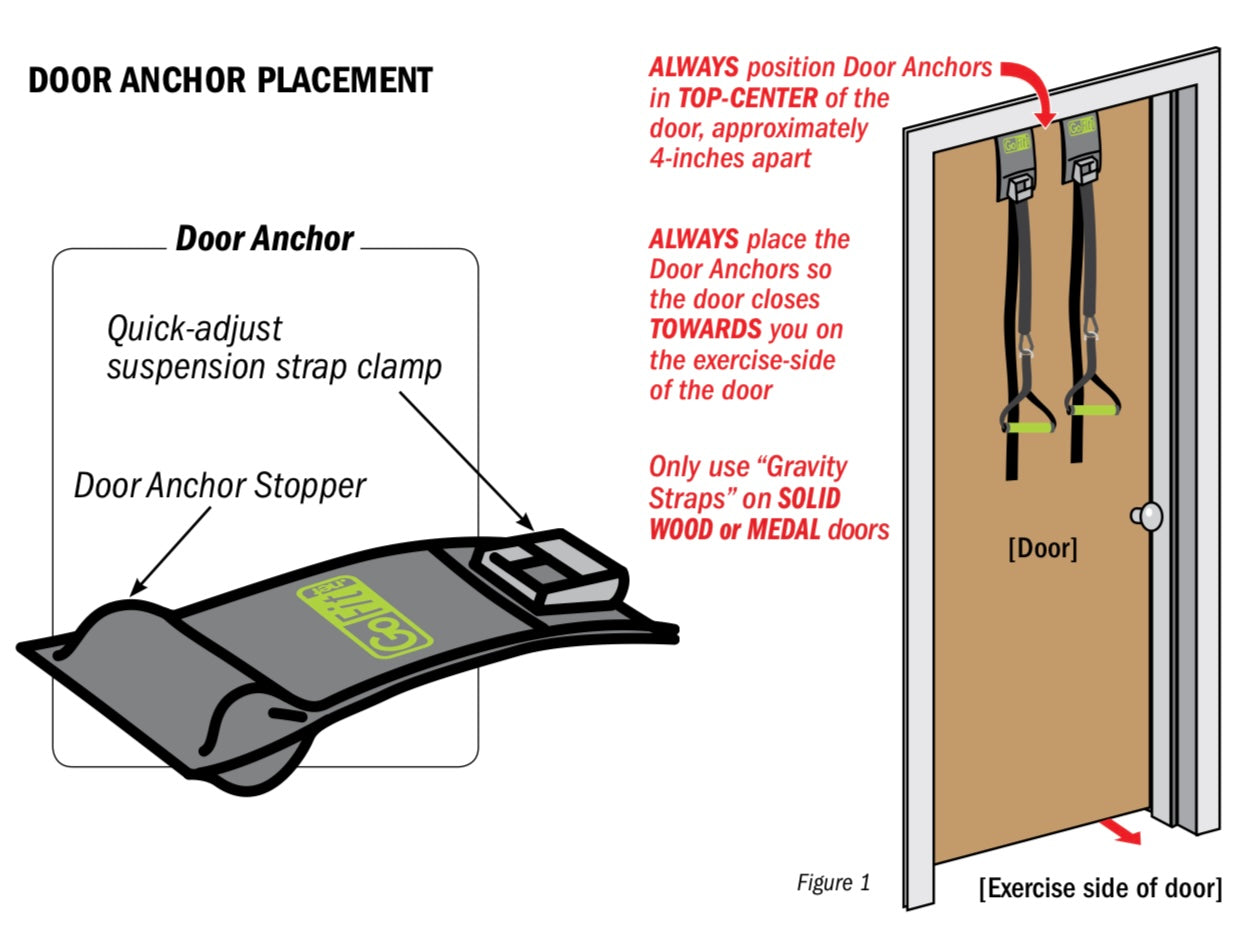 DOOR ANCHOR PLACEMENT

Door Anchor

Quick-adjust suspension strap clamp

Door Anchor Stopper

GoFit

ALWAYS position Door Anchors in TOP-CENTER of the door, approximately 4-inches apart

ALWAYS place the Door Anchors so the door closes TOWARDS you on the exercise-side of the door

Only use "Gravity Straps" on SOLID WOOD or MEDAL doors

GoFit

GoFit

[Door]

Figure 1

[Exercise side of door]