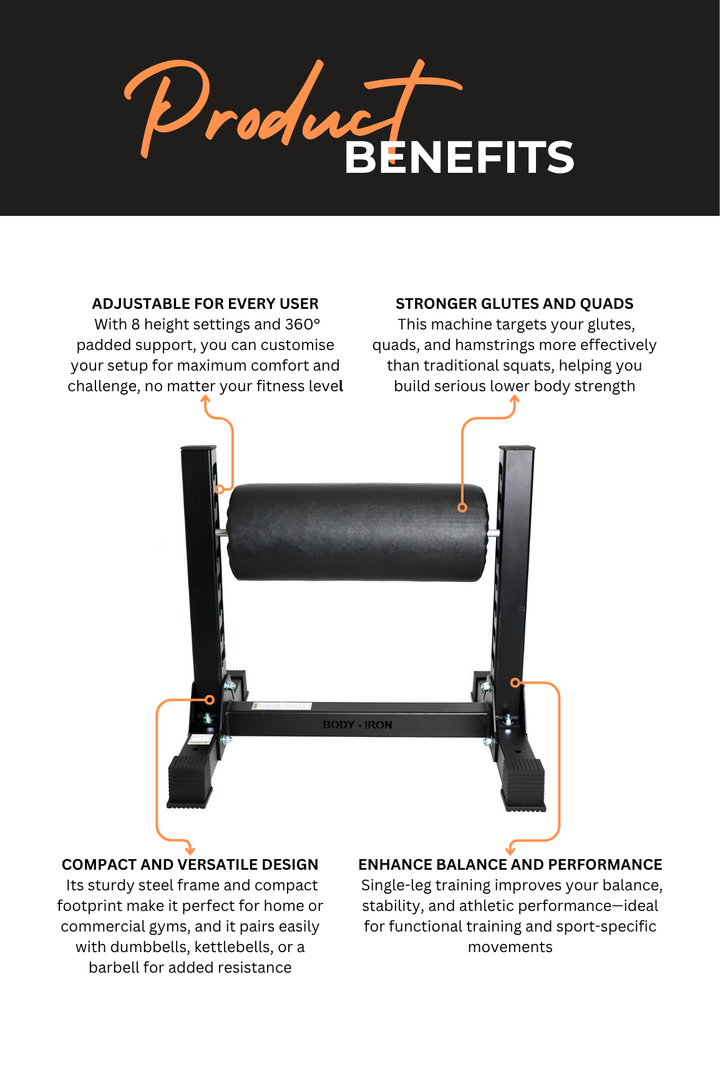 Product BENEFITS

ADJUSTABLE FOR EVERY USER
With 8 height settings and 360° padded support, you can customise your setup for maximum comfort and challenge, no matter your fitness level

STRONGER GLUTES AND QUADS
This machine targets your glutes, quads, and hamstrings more effectively than traditional squats, helping you build serious lower body strength

BODY - IRON

COMPACT AND VERSATILE DESIGN
Its sturdy steel frame and compact footprint make it perfect for home or commercial gyms, and it pairs easily with dumbbells, kettlebells, or a barbell for added resistance

ENHANCE BALANCE AND PERFORMANCE
Single-leg training improves your balance, stability, and athletic performance—ideal for functional training and sport-specific movements