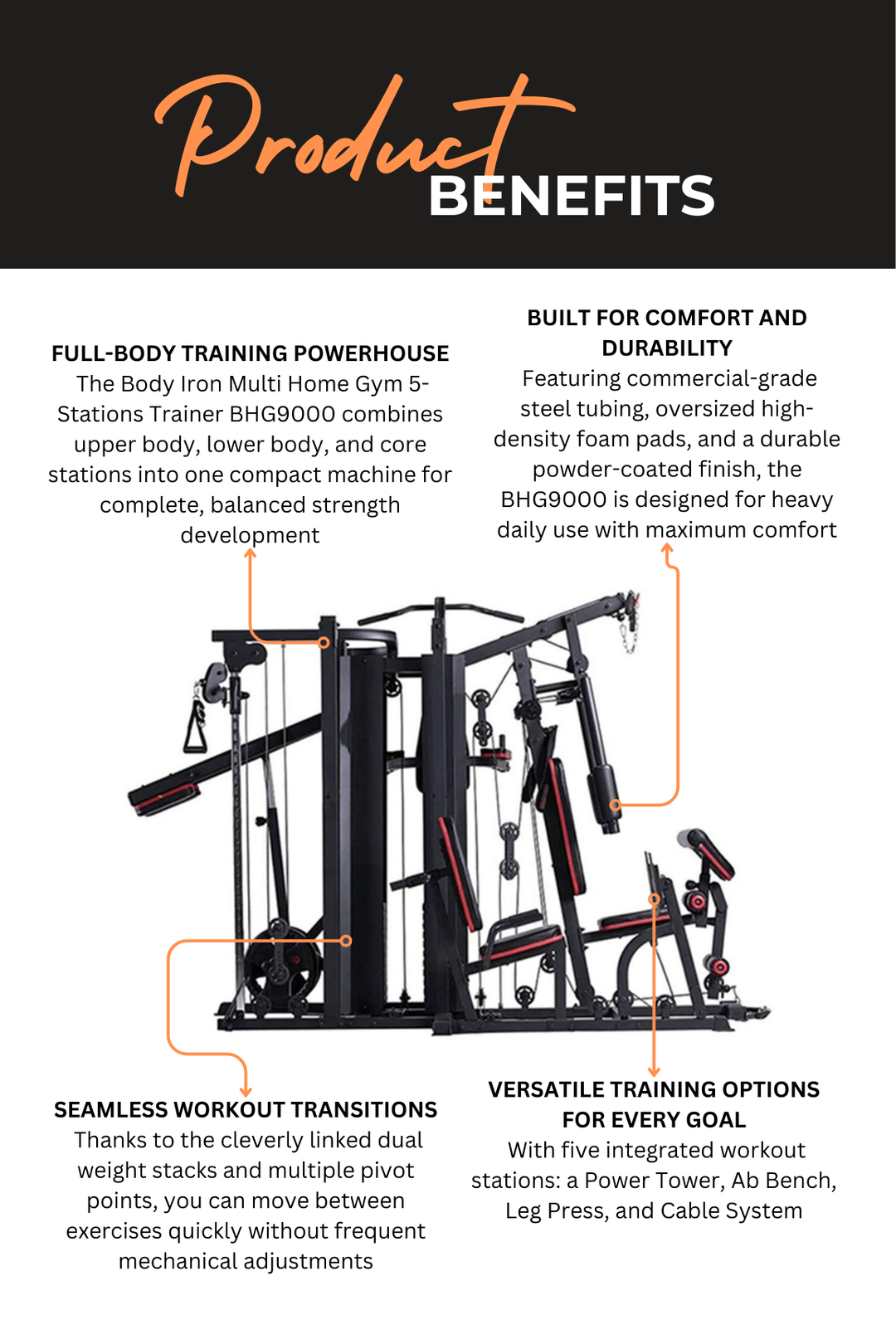 Product BENEFITS

FULL-BODY TRAINING POWERHOUSE
The Body Iron Multi Home Gym 5-Stations Trainer BHG9000 combines upper body, lower body, and core stations into one compact machine for complete, balanced strength development

BUILT FOR COMFORT AND DURABILITY
Featuring commercial-grade steel tubing, oversized high-density foam pads, and a durable powder-coated finish, the BHG9000 is designed for heavy daily use with maximum comfort

SEAMLESS WORKOUT TRANSITIONS
Thanks to the cleverly linked dual weight stacks and multiple pivot points, you can move between exercises quickly without frequent mechanical adjustments

VERSATILE TRAINING OPTIONS FOR EVERY GOAL
With five integrated workout stations: a Power Tower, Ab Bench, Leg Press, and Cable System