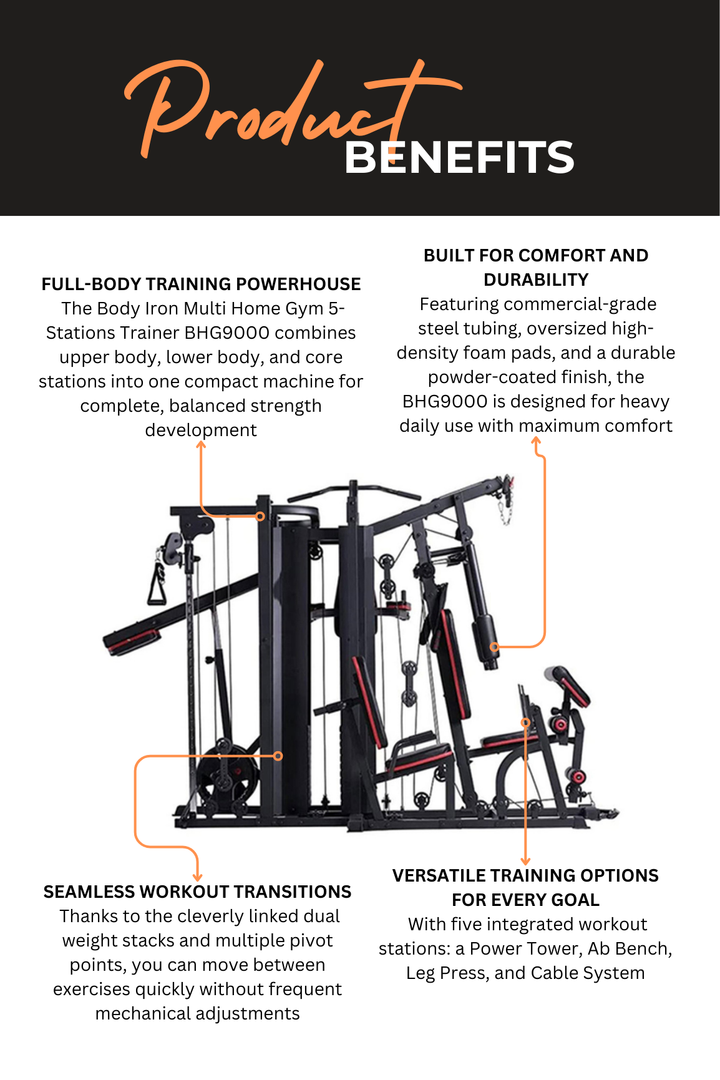 Product
BENEFITS

FULL-BODY TRAINING POWERHOUSE
The Body Iron Multi Home Gym 5-Stations Trainer BHG9000 combines upper body, lower body, and core stations into one compact machine for complete, balanced strength development

BUILT FOR COMFORT AND DURABILITY
Featuring commercial-grade steel tubing, oversized high-density foam pads, and a durable powder-coated finish, the BHG9000 is designed for heavy daily use with maximum comfort

SEAMLESS WORKOUT TRANSITIONS
Thanks to the cleverly linked dual weight stacks and multiple pivot points, you can move between exercises quickly without frequent mechanical adjustments

VERSATILE TRAINING OPTIONS FOR EVERY GOAL
With five integrated workout stations: a Power Tower, Ab Bench, Leg Press, and Cable System