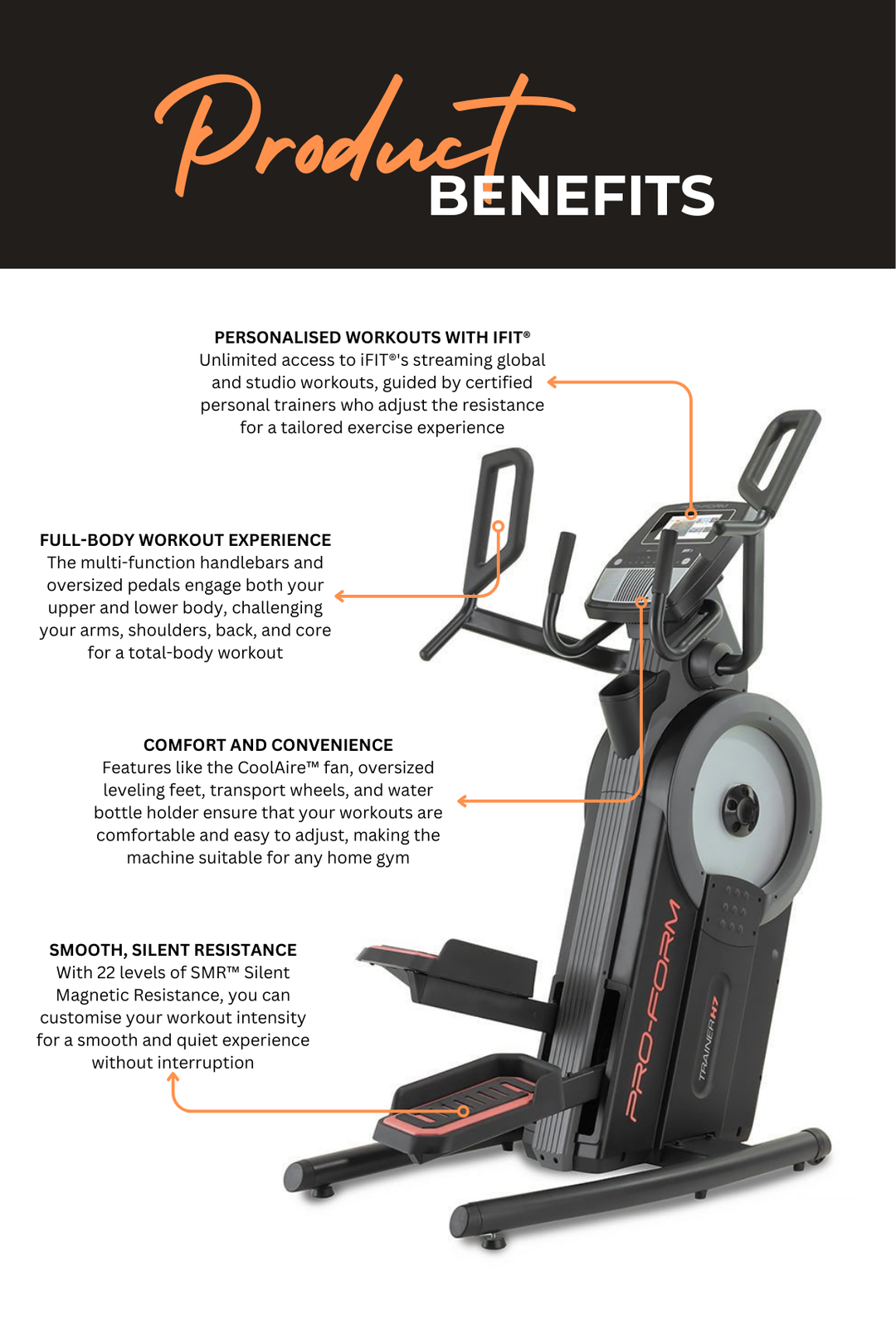 Product BENEFITS

PERSONALISED WORKOUTS WITH IFIT®
Unlimited access to iFIT®'s streaming global and studio workouts, guided by certified personal trainers who adjust the resistance for a tailored exercise experience

FULL-BODY WORKOUT EXPERIENCE
The multi-function handlebars and oversized pedals engage both your upper and lower body, challenging your arms, shoulders, back, and core for a total-body workout

COMFORT AND CONVENIENCE
Features like the CoolAire™ fan, oversized leveling feet, transport wheels, and water bottle holder ensure that your workouts are comfortable and easy to adjust, making the machine suitable for any home gym

SMOOTH, SILENT RESISTANCE
With 22 levels of SMR™ Silent Magnetic Resistance, you can customise your workout intensity for a smooth and quiet experience without interruption

PRO-FORM

TRAINER H7