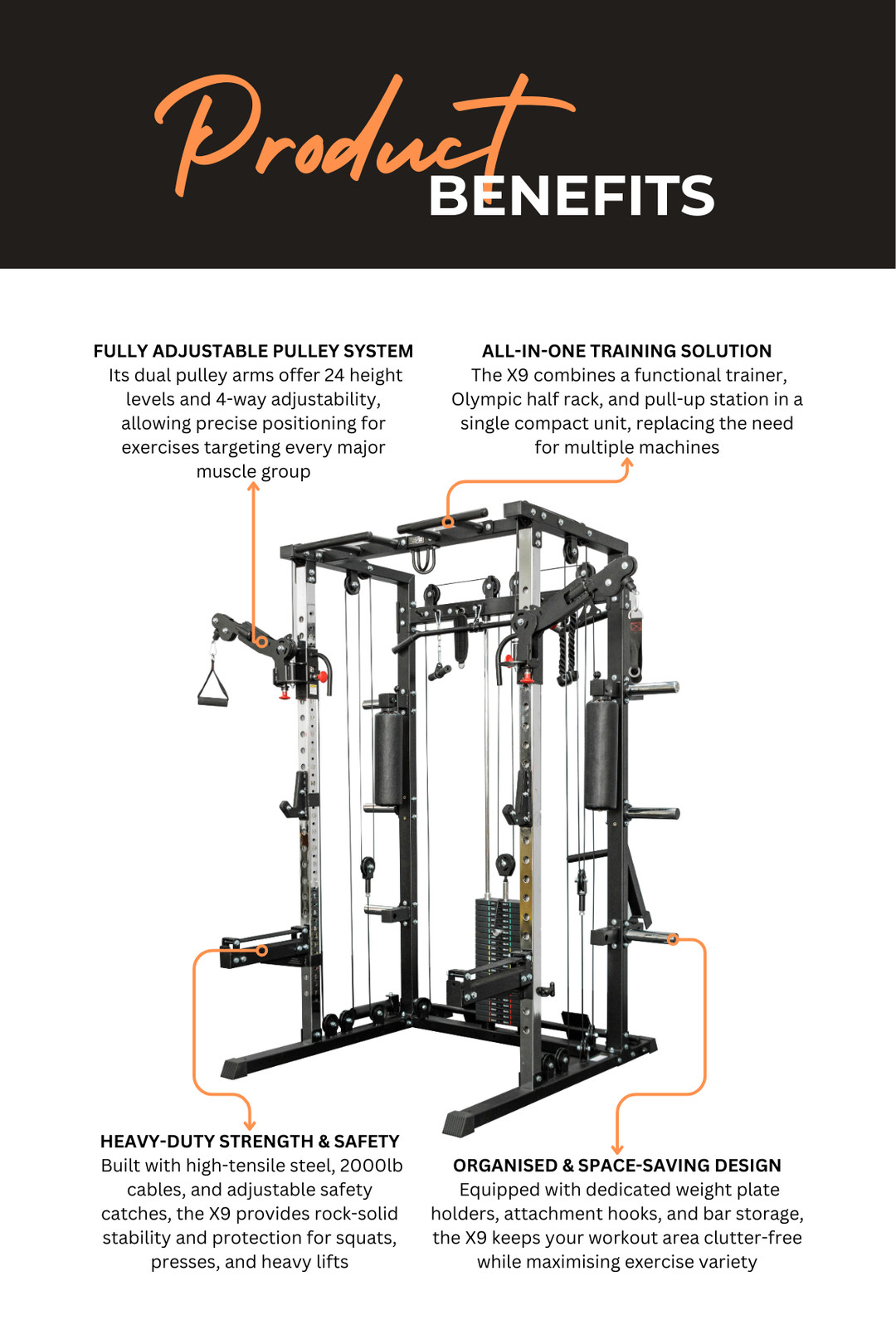 Product BENEFITS

FULLY ADJUSTABLE PULLEY SYSTEM
Its dual pulley arms offer 24 height levels and 4-way adjustability, allowing precise positioning for exercises targeting every major muscle group

ALL-IN-ONE TRAINING SOLUTION
The X9 combines a functional trainer, Olympic half rack, and pull-up station in a single compact unit, replacing the need for multiple machines

HEAVY-DUTY STRENGTH & SAFETY
Built with high-tensile steel, 2000lb cables, and adjustable safety catches, the X9 provides rock-solid stability and protection for squats, presses, and heavy lifts

ORGANISED & SPACE-SAVING DESIGN
Equipped with dedicated weight plate holders, attachment hooks, and bar storage, the X9 keeps your workout area clutter-free while maximising exercise variety