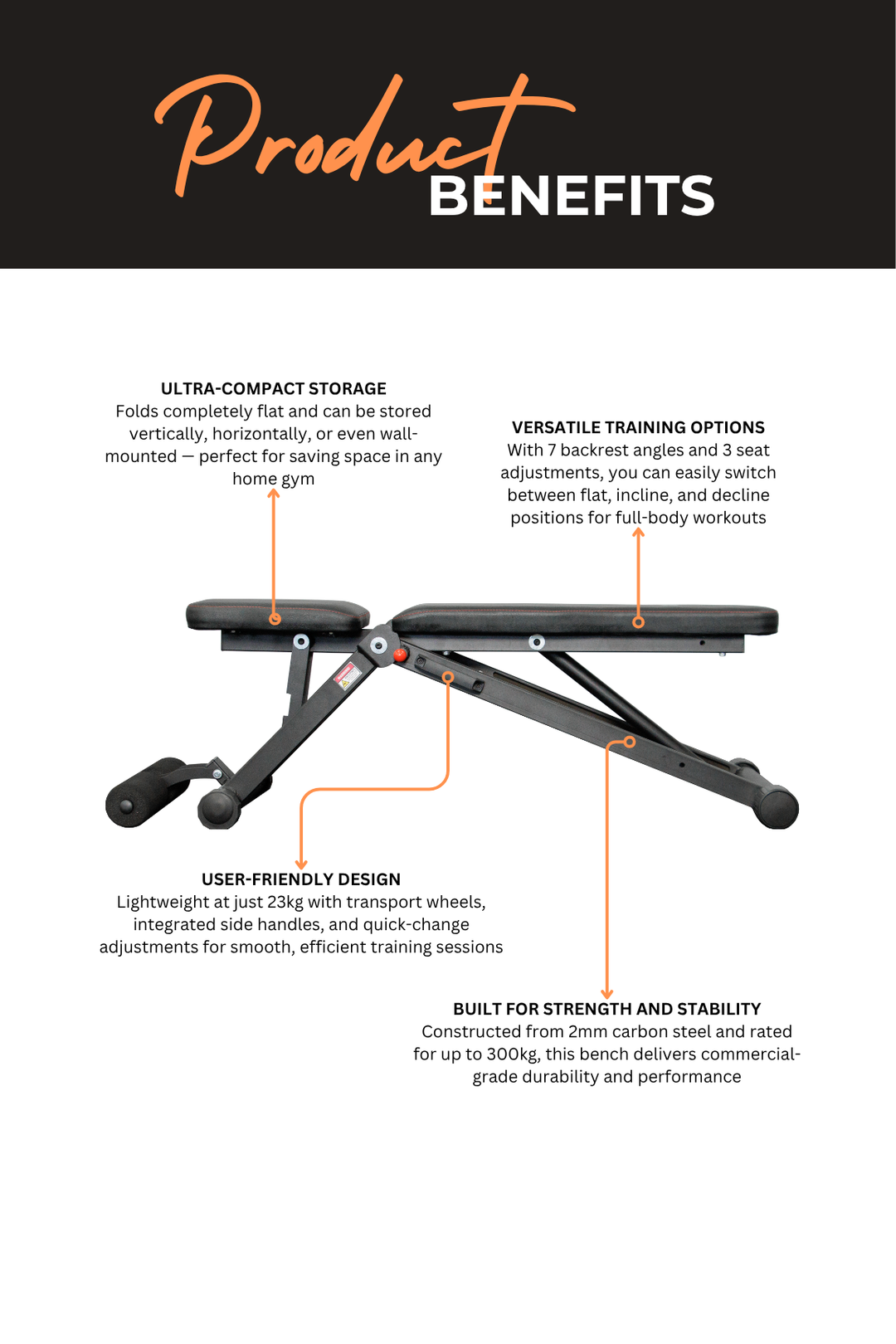 Product BENEFITS

ULTRA-COMPACT STORAGE
Folds completely flat and can be stored vertically, horizontally, or even wall-mounted — perfect for saving space in any home gym

VERSATILE TRAINING OPTIONS
With 7 backrest angles and 3 seat adjustments, you can easily switch between flat, incline, and decline positions for full-body workouts

USER-FRIENDLY DESIGN
Lightweight at just 23kg with transport wheels, integrated side handles, and quick-change adjustments for smooth, efficient training sessions

BUILT FOR STRENGTH AND STABILITY
Constructed from 2mm carbon steel and rated for up to 300kg, this bench delivers commercial-grade durability and performance