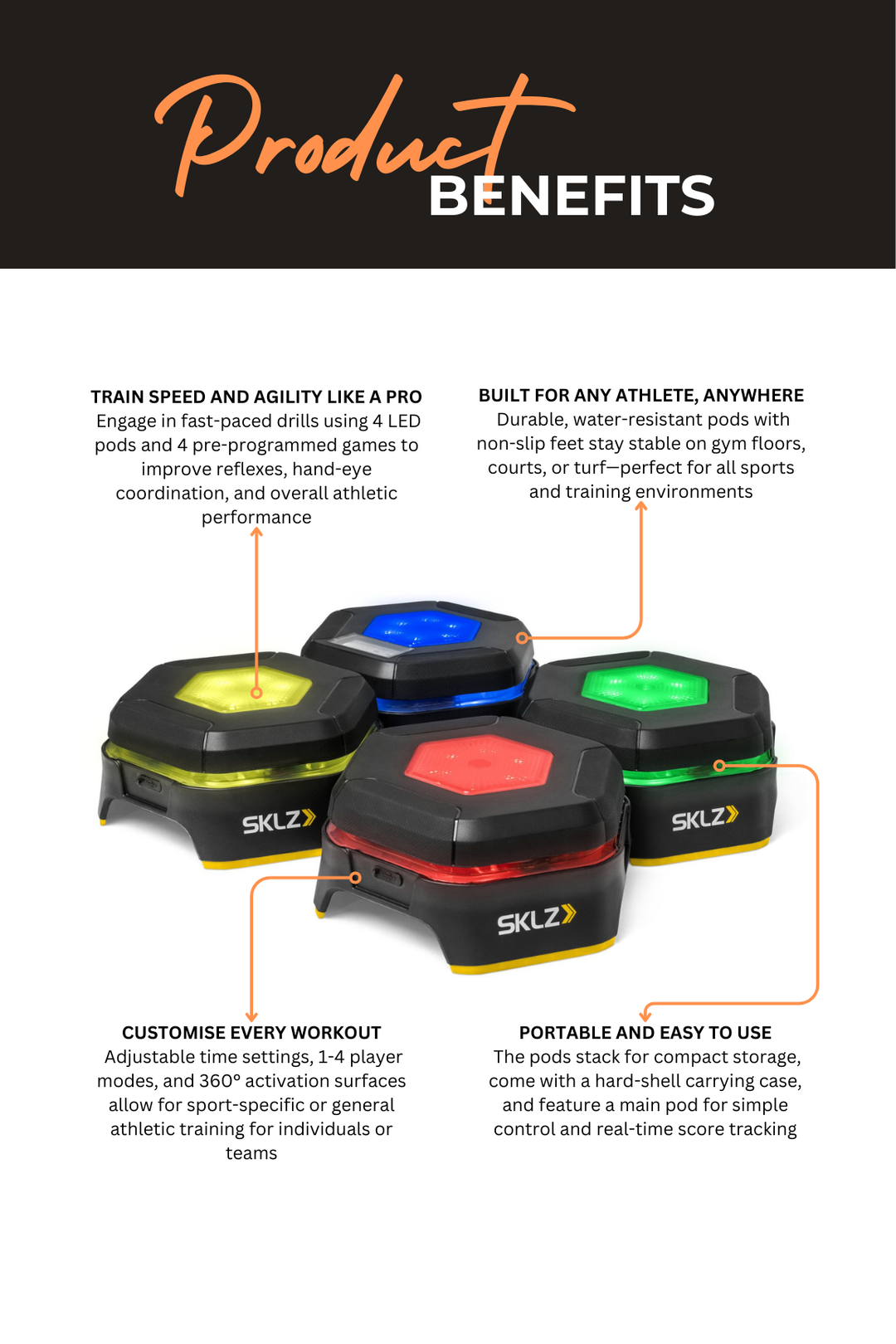 Product BENEFITS

TRAIN SPEED AND AGILITY LIKE A PRO
Engage in fast-paced drills using 4 LED pods and 4 pre-programmed games to improve reflexes, hand-eye coordination, and overall athletic performance

BUILT FOR ANY ATHLETE, ANYWHERE
Durable, water-resistant pods with non-slip feet stay stable on gym floors, courts, or turf—perfect for all sports and training environments

SKLZ

SKLZ

SKLZ

CUSTOMISE EVERY WORKOUT
Adjustable time settings, 1-4 player modes, and 360° activation surfaces allow for sport-specific or general athletic training for individuals or teams

PORTABLE AND EASY TO USE
The pods stack for compact storage, come with a hard-shell carrying case, and feature a main pod for simple control and real-time score tracking