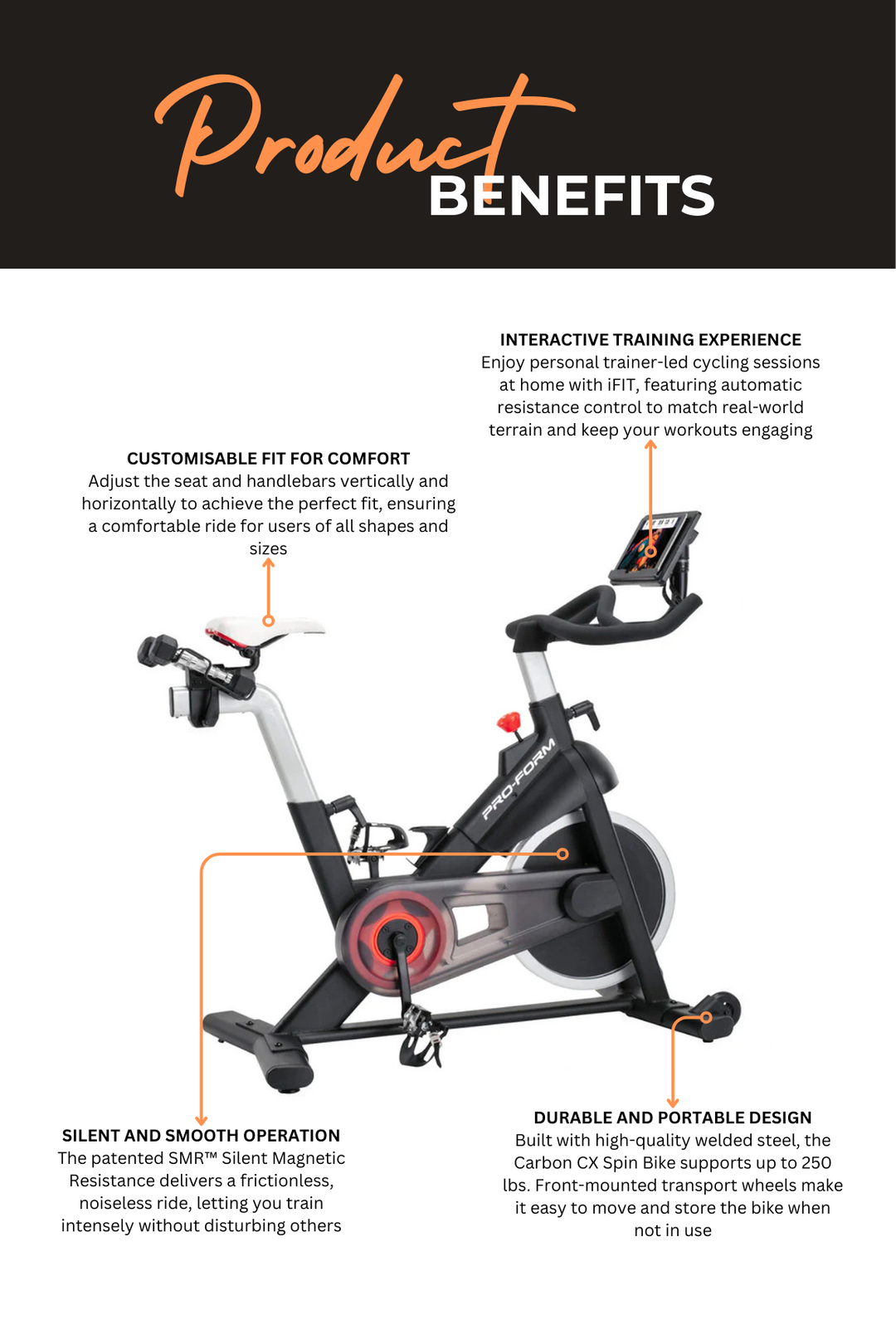 Product BENEFITS

INTERACTIVE TRAINING EXPERIENCE
Enjoy personal trainer-led cycling sessions at home with iFIT, featuring automatic resistance control to match real-world terrain and keep your workouts engaging

CUSTOMISABLE FIT FOR COMFORT
Adjust the seat and handlebars vertically and horizontally to achieve the perfect fit, ensuring a comfortable ride for users of all shapes and sizes

PRO-FORM

SILENT AND SMOOTH OPERATION
The patented SMR™ Silent Magnetic Resistance delivers a frictionless, noiseless ride, letting you train intensely without disturbing others

DURABLE AND PORTABLE DESIGN
Built with high-quality welded steel, the Carbon CX Spin Bike supports up to 250 lbs. Front-mounted transport wheels make it easy to move and store the bike when not in use