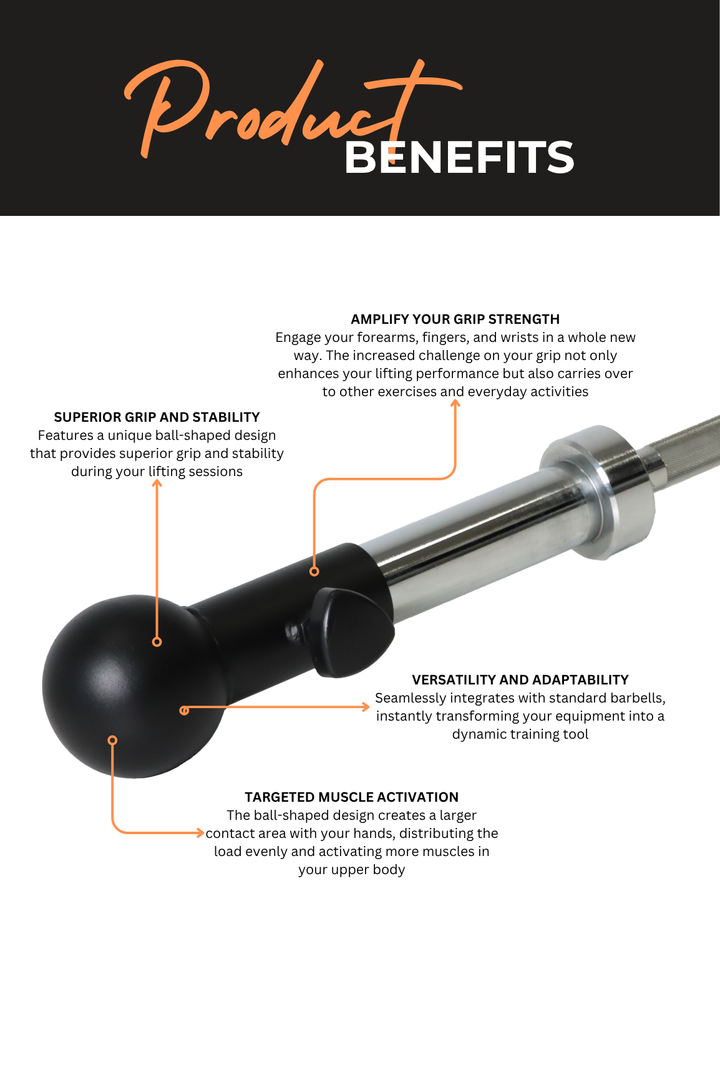 Product
BENEFITS

AMPLIFY YOUR GRIP STRENGTH
Engage your forearms, fingers, and wrists in a whole new way. The increased challenge on your grip not only enhances your lifting performance but also carries over to other exercises and everyday activities

SUPERIOR GRIP AND STABILITY
Features a unique ball-shaped design that provides superior grip and stability during your lifting sessions

VERSATILITY AND ADAPTABILITY
Seamlessly integrates with standard barbells, instantly transforming your equipment into a dynamic training tool

TARGETED MUSCLE ACTIVATION
The ball-shaped design creates a larger contact area with your hands, distributing the load evenly and activating more muscles in your upper body