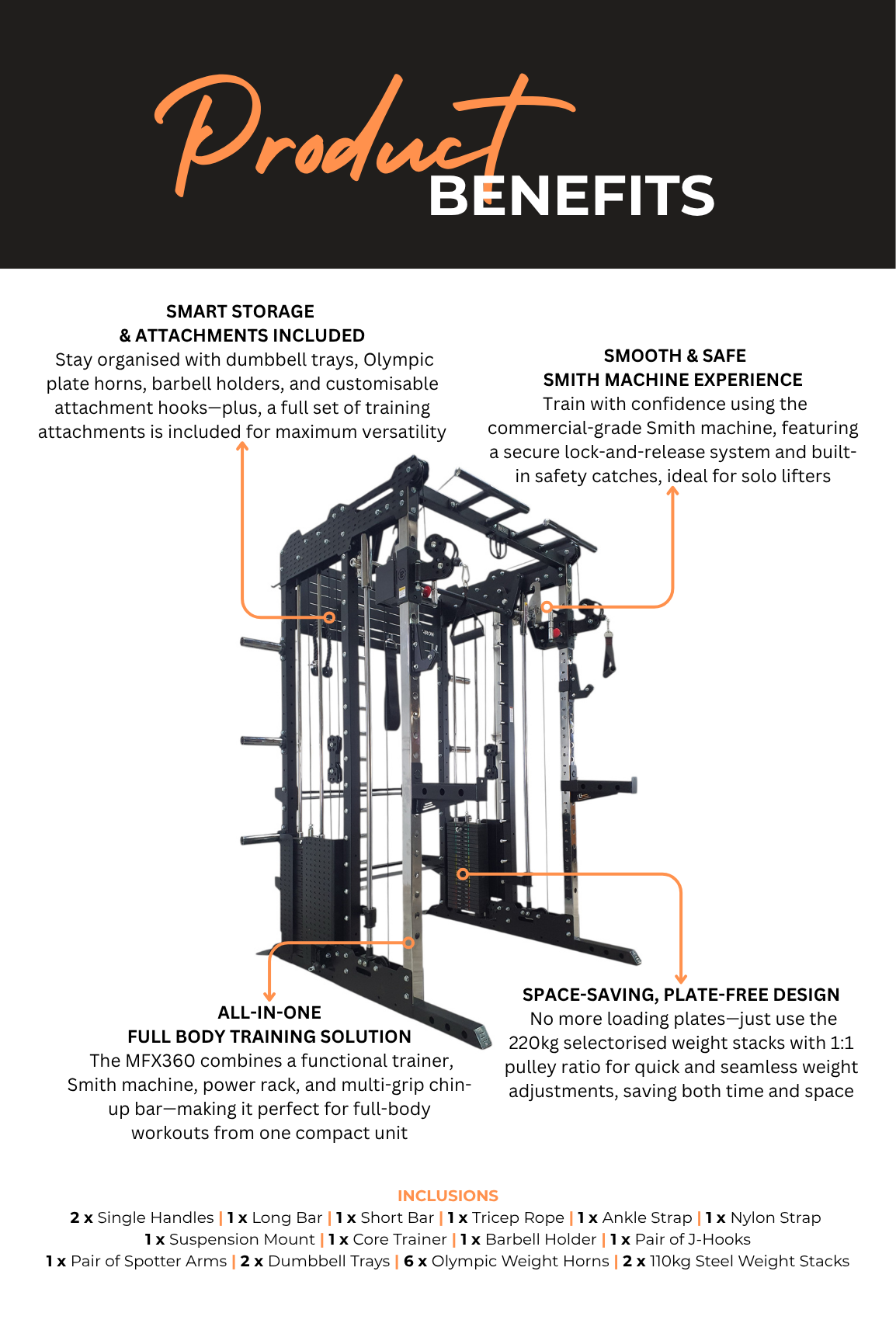 Product BENEFITS

SMART STORAGE
& ATTACHMENTS INCLUDED
Stay organised with dumbbell trays, Olympic plate horns, barbell holders, and customisable attachment hooks—plus, a full set of training attachments is included for maximum versatility

SMOOTH & SAFE
SMITH MACHINE EXPERIENCE
Train with confidence using the commercial-grade Smith machine, featuring a secure lock-and-release system and built-in safety catches, ideal for solo lifters

ALL-IN-ONE
FULL BODY TRAINING SOLUTION
The MFX360 combines a functional trainer, Smith machine, power rack, and multi-grip chin-up bar—making it perfect for full-body workouts from one compact unit

SPACE-SAVING, PLATE-FREE DESIGN
No more loading plates—just use the 220kg selectorised weight stacks with 1:1 pulley ratio for quick and seamless weight adjustments, saving both time and space

INCLUSIONS
2 x Single Handles | 1 x Long Bar | 1 x Short Bar | 1 x Tricep Rope | 1 x Ankle Strap | 1 x Nylon Strap
1 x Suspension Mount | 1 x Core Trainer | 1 x Barbell Holder | 1 x Pair of J-Hooks
1 x Pair of Spotter Arms | 2 x Dumbbell Trays | 6 x Olympic Weight Horns | 2 x 110kg Steel Weight Stacks