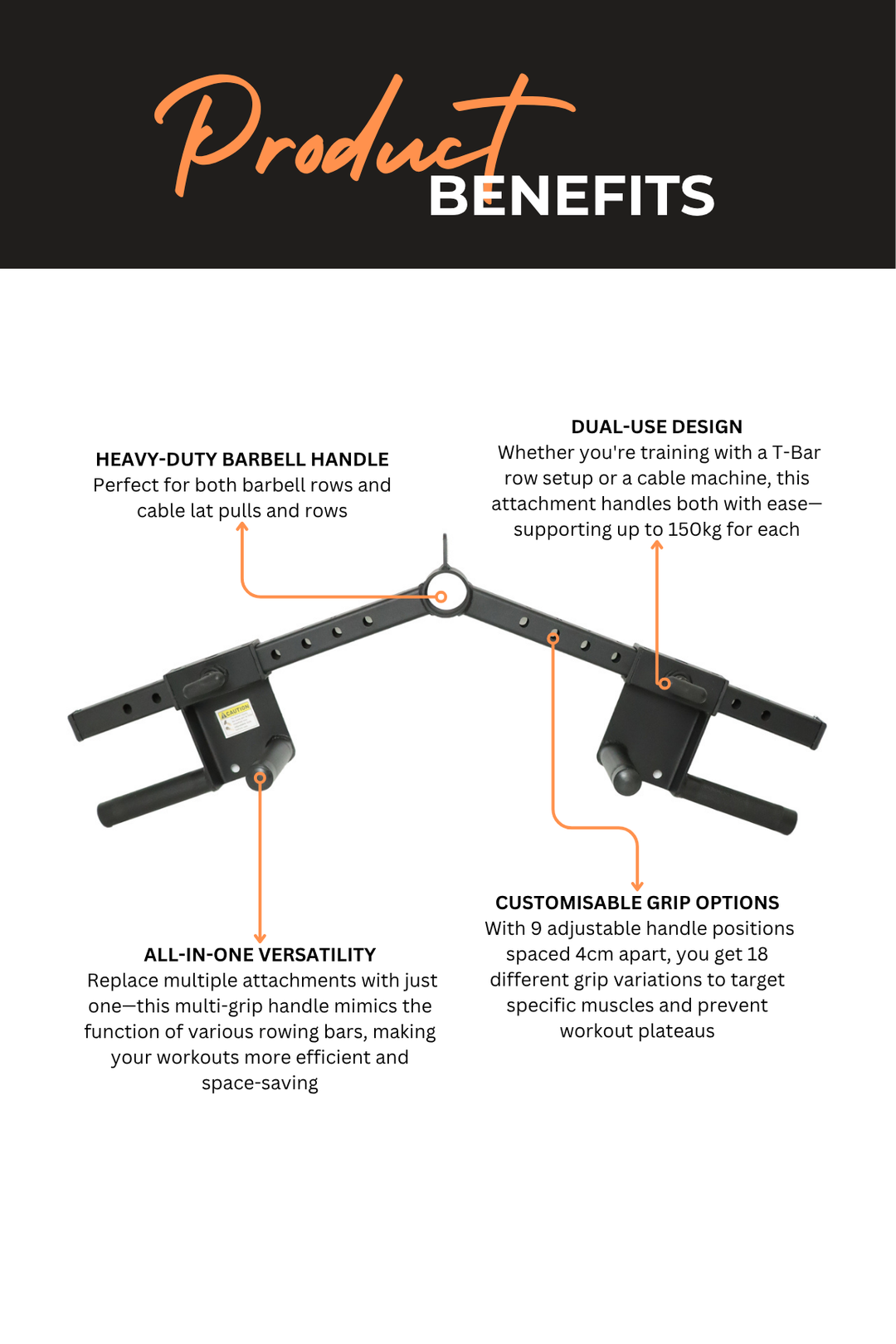 Product BENEFITS

HEAVY-DUTY BARBELL HANDLE
Perfect for both barbell rows and cable lat pulls and rows

DUAL-USE DESIGN
Whether you're training with a T-Bar row setup or a cable machine, this attachment handles both with ease—supporting up to 150kg for each

CAUTION

ALL-IN-ONE VERSATILITY
Replace multiple attachments with just one—this multi-grip handle mimics the function of various rowing bars, making your workouts more efficient and space-saving

CUSTOMISABLE GRIP OPTIONS
With 9 adjustable handle positions spaced 4cm apart, you get 18 different grip variations to target specific muscles and prevent workout plateaus