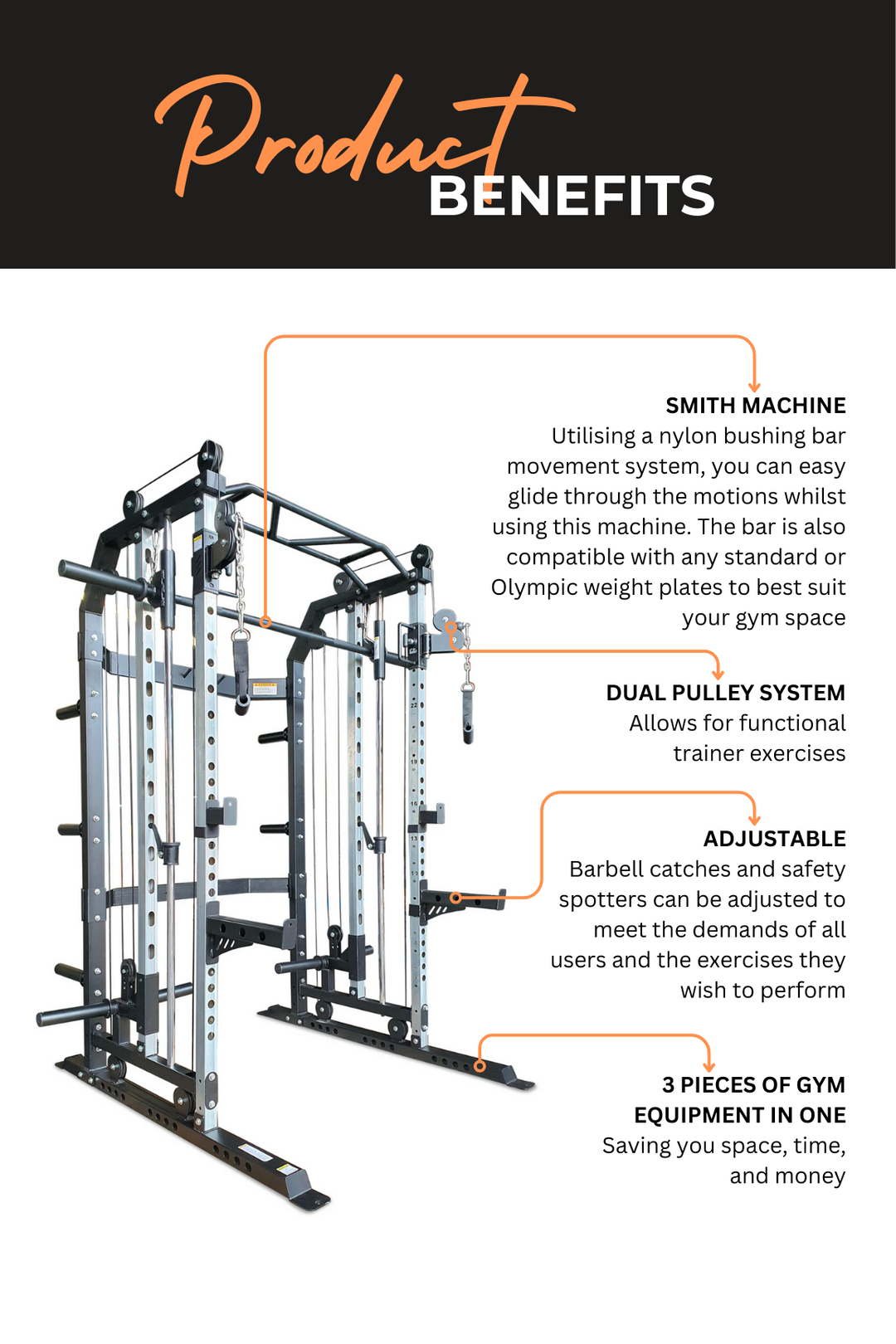 Product BENEFITS

SMITH MACHINE
Utilising a nylon bushing bar movement system, you can easy glide through the motions whilst using this machine. The bar is also compatible with any standard or Olympic weight plates to best suit your gym space

DUAL PULLEY SYSTEM
Allows for functional trainer exercises

ADJUSTABLE
Barbell catches and safety spotters can be adjusted to meet the demands of all users and the exercises they wish to perform

3 PIECES OF GYM EQUIPMENT IN ONE
Saving you space, time, and money