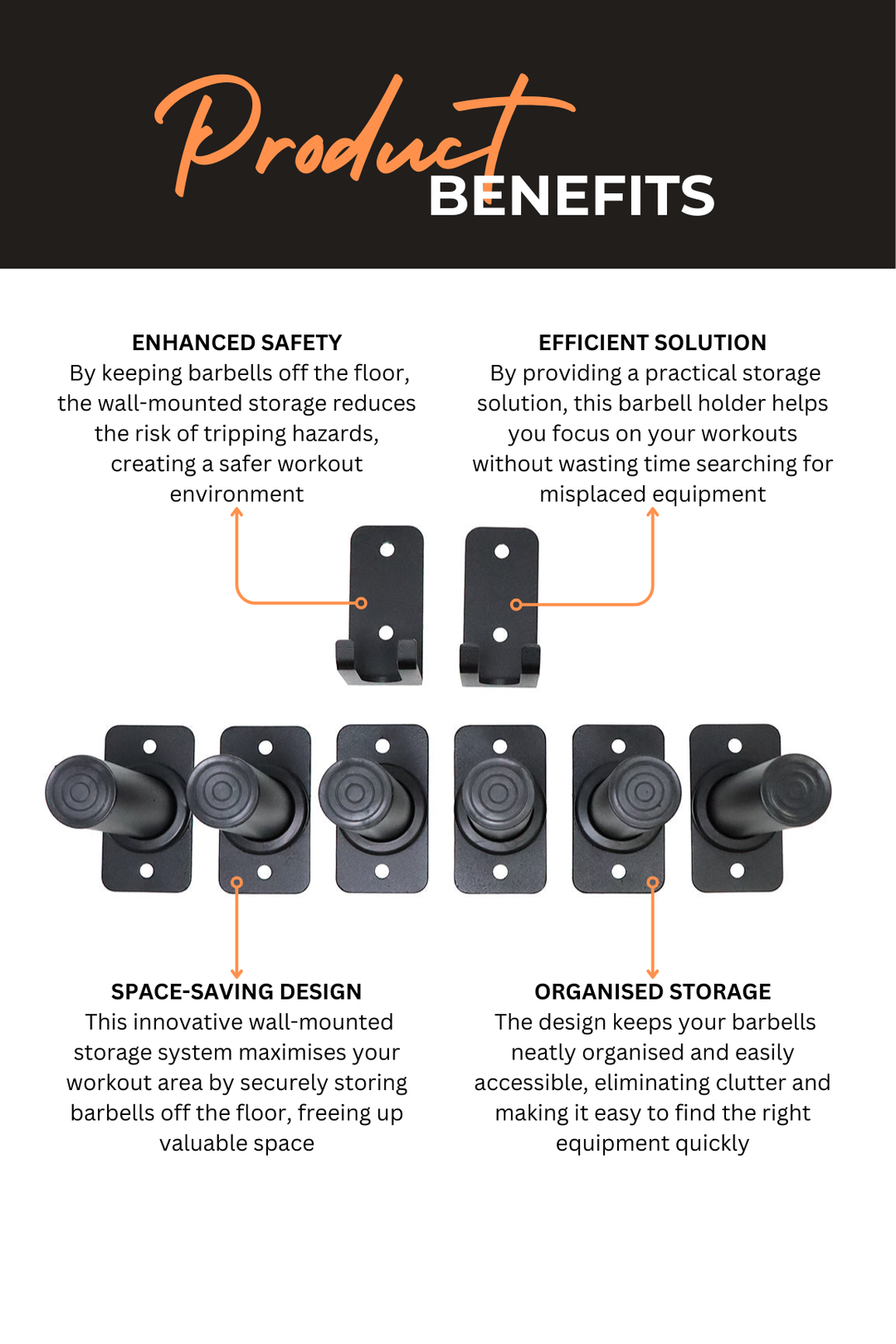 Product BENEFITS

ENHANCED SAFETY
By keeping barbells off the floor, the wall-mounted storage reduces the risk of tripping hazards, creating a safer workout environment

EFFICIENT SOLUTION
By providing a practical storage solution, this barbell holder helps you focus on your workouts without wasting time searching for misplaced equipment

SPACE-SAVING DESIGN
This innovative wall-mounted storage system maximises your workout area by securely storing barbells off the floor, freeing up valuable space

ORGANISED STORAGE
The design keeps your barbells neatly organised and easily accessible, eliminating clutter and making it easy to find the right equipment quickly