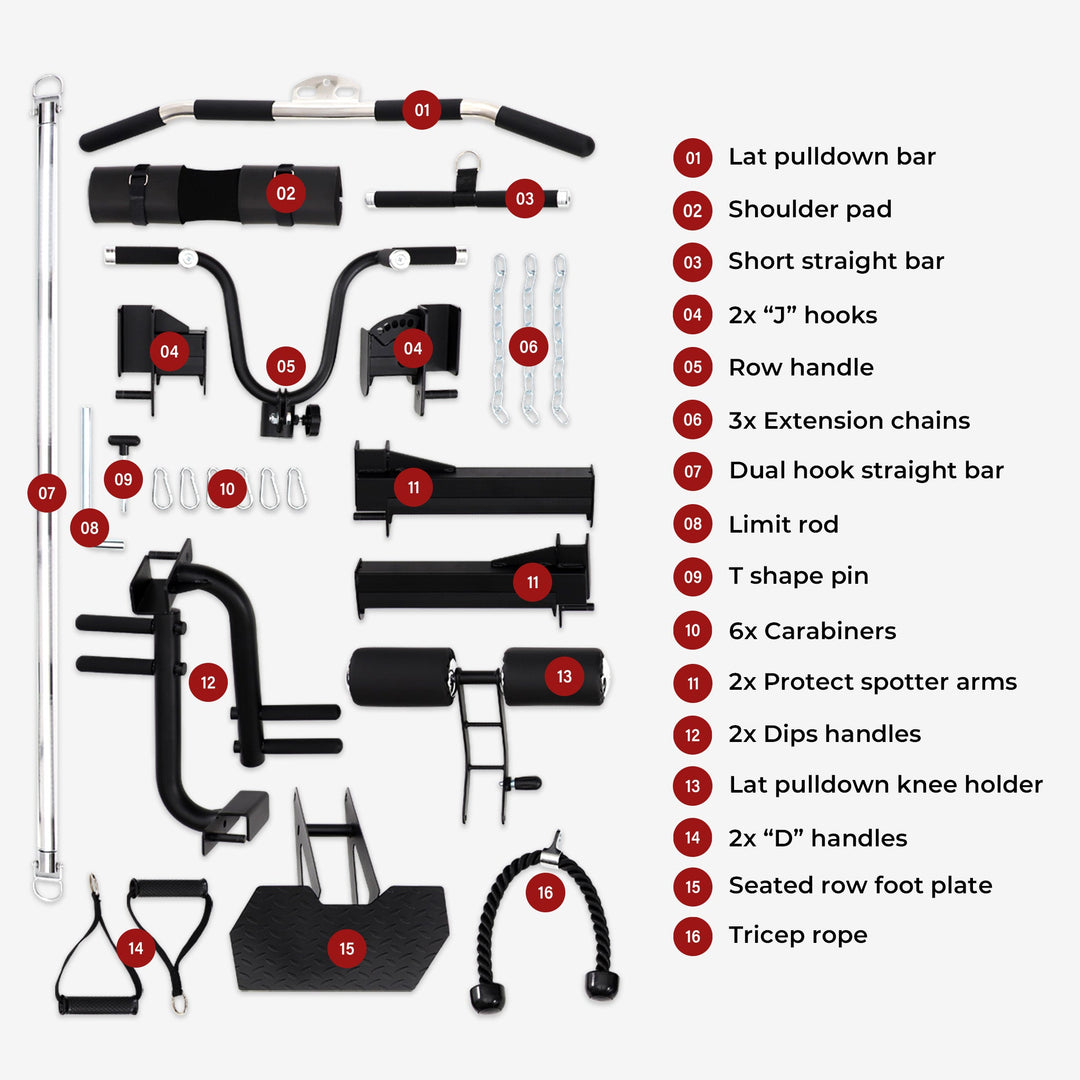 01
02
03
04
05
04
06
07
08
09
10
11
11
12
13
14
15
16

01 Lat pulldown bar
02 Shoulder pad
03 Short straight bar
04 2x “J” hooks
05 Row handle
06 3x Extension chains
07 Dual hook straight bar
08 Limit rod
09 T shape pin
10 6x Carabiners
11 2x Protect spotter arms
12 2x Dips handles
13 Lat pulldown knee holder
14 2x “D” handles
15 Seated row foot plate
16 Tricep rope