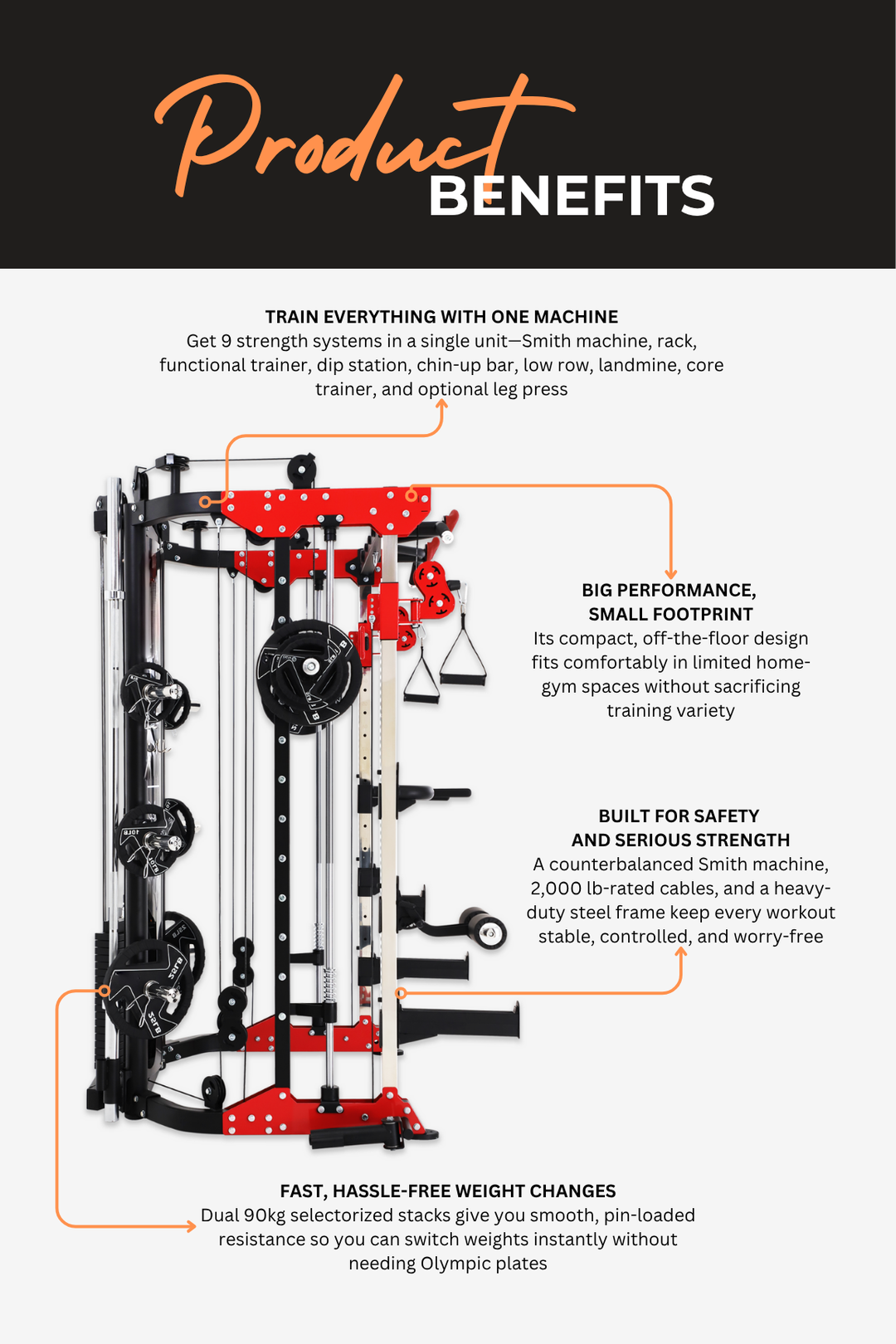 Product BENEFITS

TRAIN EVERYTHING WITH ONE MACHINE
Get 9 strength systems in a single unit—Smith machine, rack, functional trainer, dip station, chin-up bar, low row, landmine, core trainer, and optional leg press

BIG PERFORMANCE, SMALL FOOTPRINT
Its compact, off-the-floor design fits comfortably in limited home-gym spaces without sacrificing training variety

BUILT FOR SAFETY AND SERIOUS STRENGTH
A counterbalanced Smith machine, 2,000 lb-rated cables, and a heavy-duty steel frame keep every workout stable, controlled, and worry-free

FAST, HASSLE-FREE WEIGHT CHANGES
Dual 90kg selectorized stacks give you smooth, pin-loaded resistance so you can switch weights instantly without needing Olympic plates