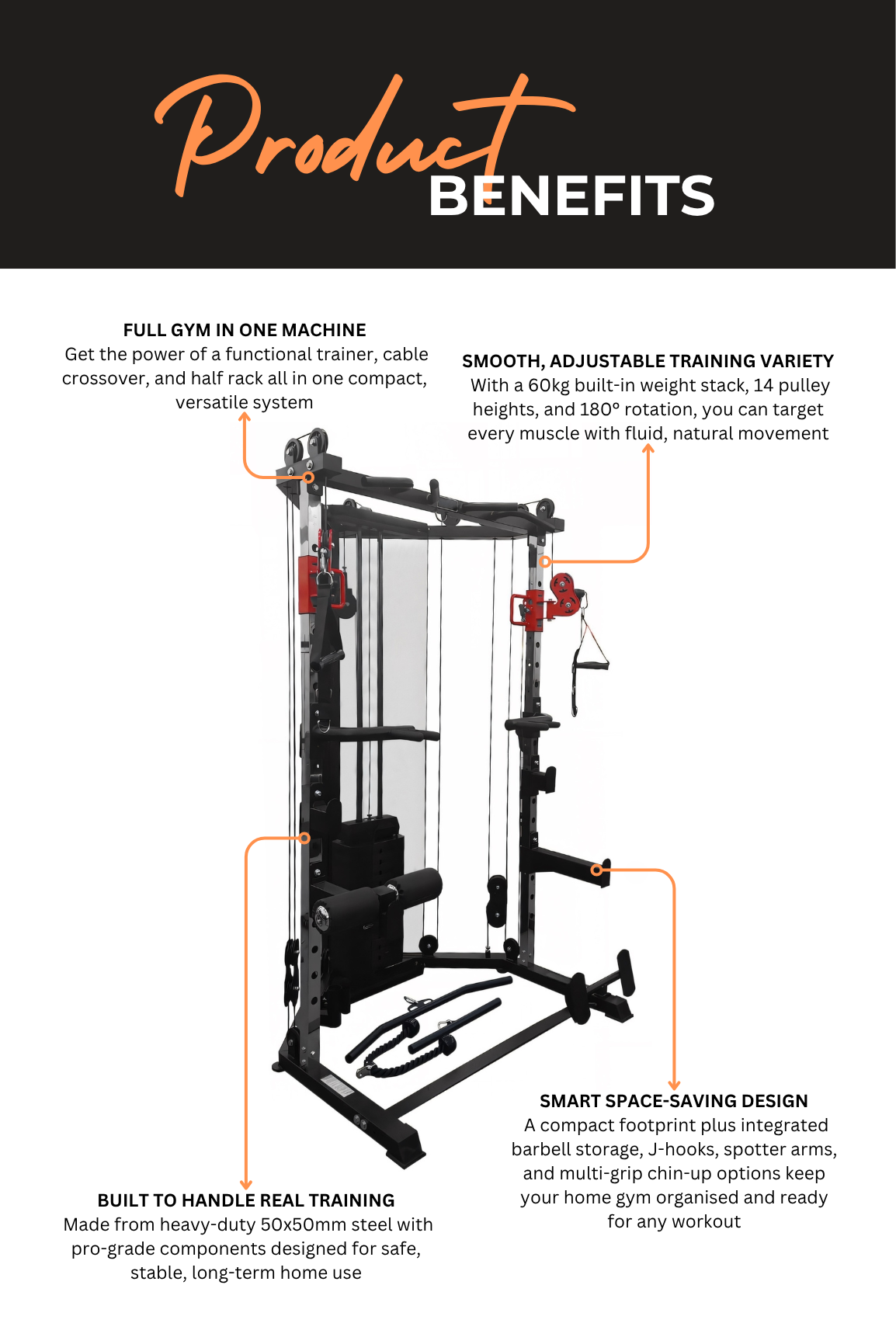 Product BENEFITS

FULL GYM IN ONE MACHINE
Get the power of a functional trainer, cable crossover, and half rack all in one compact, versatile system

SMOOTH, ADJUSTABLE TRAINING VARIETY
With a 60kg built-in weight stack, 14 pulley heights, and 180° rotation, you can target every muscle with fluid, natural movement

SMART SPACE-SAVING DESIGN
A compact footprint plus integrated barbell storage, J-hooks, spotter arms, and multi-grip chin-up options keep your home gym organised and ready for any workout

BUILT TO HANDLE REAL TRAINING
Made from heavy-duty 50x50mm steel with pro-grade components designed for safe, stable, long-term home use