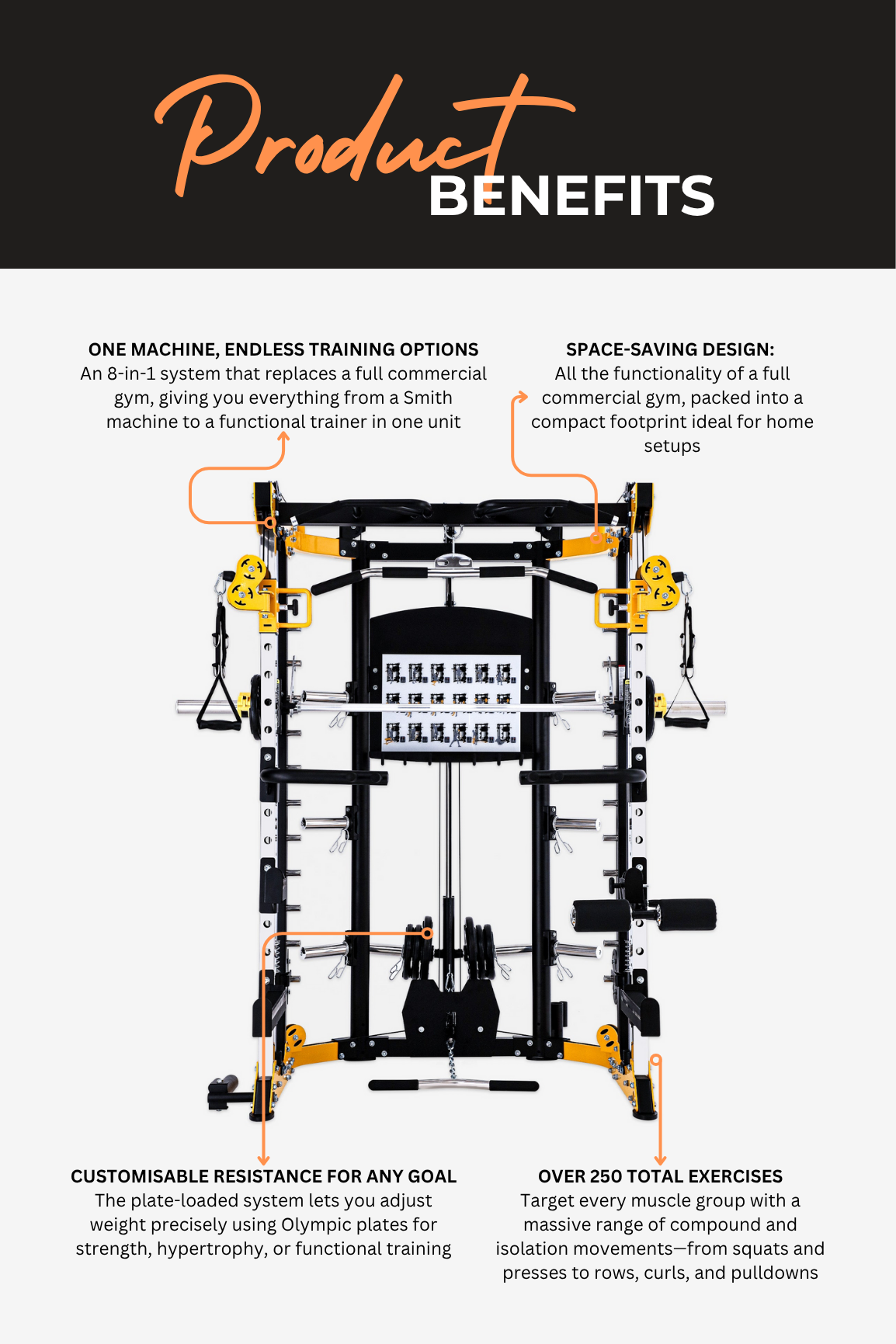 Product BENEFITS

ONE MACHINE, ENDLESS TRAINING OPTIONS
An 8-in-1 system that replaces a full commercial gym, giving you everything from a Smith machine to a functional trainer in one unit

SPACE-SAVING DESIGN:
All the functionality of a full commercial gym, packed into a compact footprint ideal for home setups

CUSTOMISABLE RESISTANCE FOR ANY GOAL
The plate-loaded system lets you adjust weight precisely using Olympic plates for strength, hypertrophy, or functional training

OVER 250 TOTAL EXERCISES
Target every muscle group with a massive range of compound and isolation movements—from squats and presses to rows, curls, and pulldowns