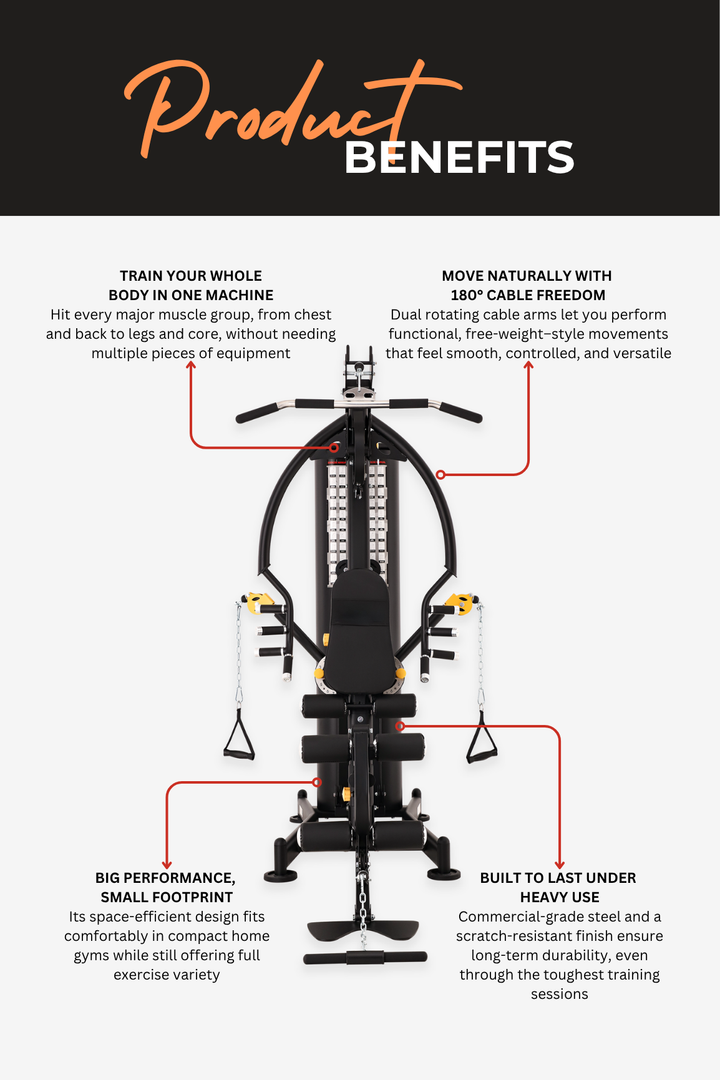 Product BENEFITS

TRAIN YOUR WHOLE BODY IN ONE MACHINE
Hit every major muscle group, from chest and back to legs and core, without needing multiple pieces of equipment

MOVE NATURALLY WITH 180° CABLE FREEDOM
Dual rotating cable arms let you perform functional, free-weight–style movements that feel smooth, controlled, and versatile

BIG PERFORMANCE, SMALL FOOTPRINT
Its space-efficient design fits comfortably in compact home gyms while still offering full exercise variety

BUILT TO LAST UNDER HEAVY USE
Commercial-grade steel and a scratch-resistant finish ensure long-term durability, even through the toughest training sessions