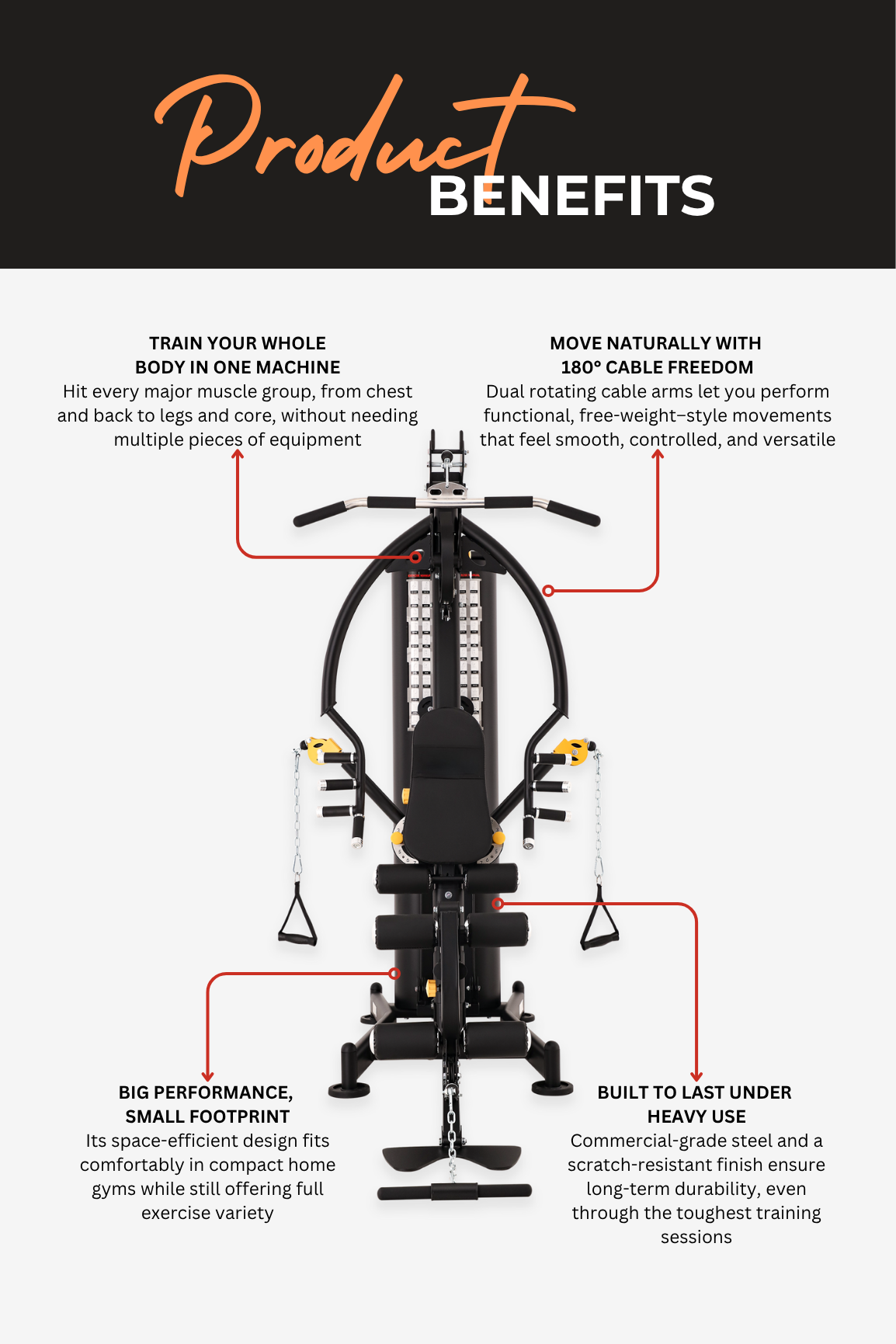 Product BENEFITS

TRAIN YOUR WHOLE BODY IN ONE MACHINE
Hit every major muscle group, from chest and back to legs and core, without needing multiple pieces of equipment

MOVE NATURALLY WITH 180° CABLE FREEDOM
Dual rotating cable arms let you perform functional, free-weight–style movements that feel smooth, controlled, and versatile

BIG PERFORMANCE, SMALL FOOTPRINT
Its space-efficient design fits comfortably in compact home gyms while still offering full exercise variety

BUILT TO LAST UNDER HEAVY USE
Commercial-grade steel and a scratch-resistant finish ensure long-term durability, even through the toughest training sessions