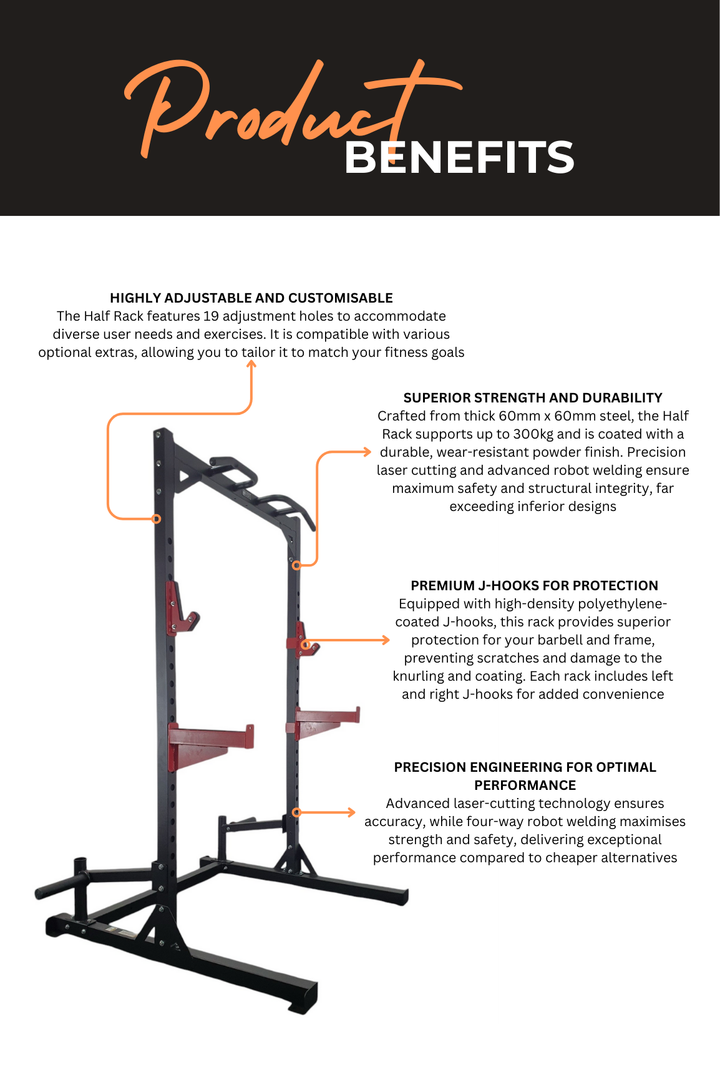 Product BENEFITS

HIGHLY ADJUSTABLE AND CUSTOMISABLE
The Half Rack features 19 adjustment holes to accommodate diverse user needs and exercises. It is compatible with various optional extras, allowing you to tailor it to match your fitness goals

SUPERIOR STRENGTH AND DURABILITY
Crafted from thick 60mm x 60mm steel, the Half Rack supports up to 300kg and is coated with a durable, wear-resistant powder finish. Precision laser cutting and advanced robot welding ensure maximum safety and structural integrity, far exceeding inferior designs

PREMIUM J-HOOKS FOR PROTECTION
Equipped with high-density polyethylene-coated J-hooks, this rack provides superior protection for your barbell and frame, preventing scratches and damage to the knurling and coating. Each rack includes left and right J-hooks for added convenience

PRECISION ENGINEERING FOR OPTIMAL PERFORMANCE
Advanced laser-cutting technology ensures accuracy, while four-way robot welding maximises strength and safety, delivering exceptional performance compared to cheaper alternatives