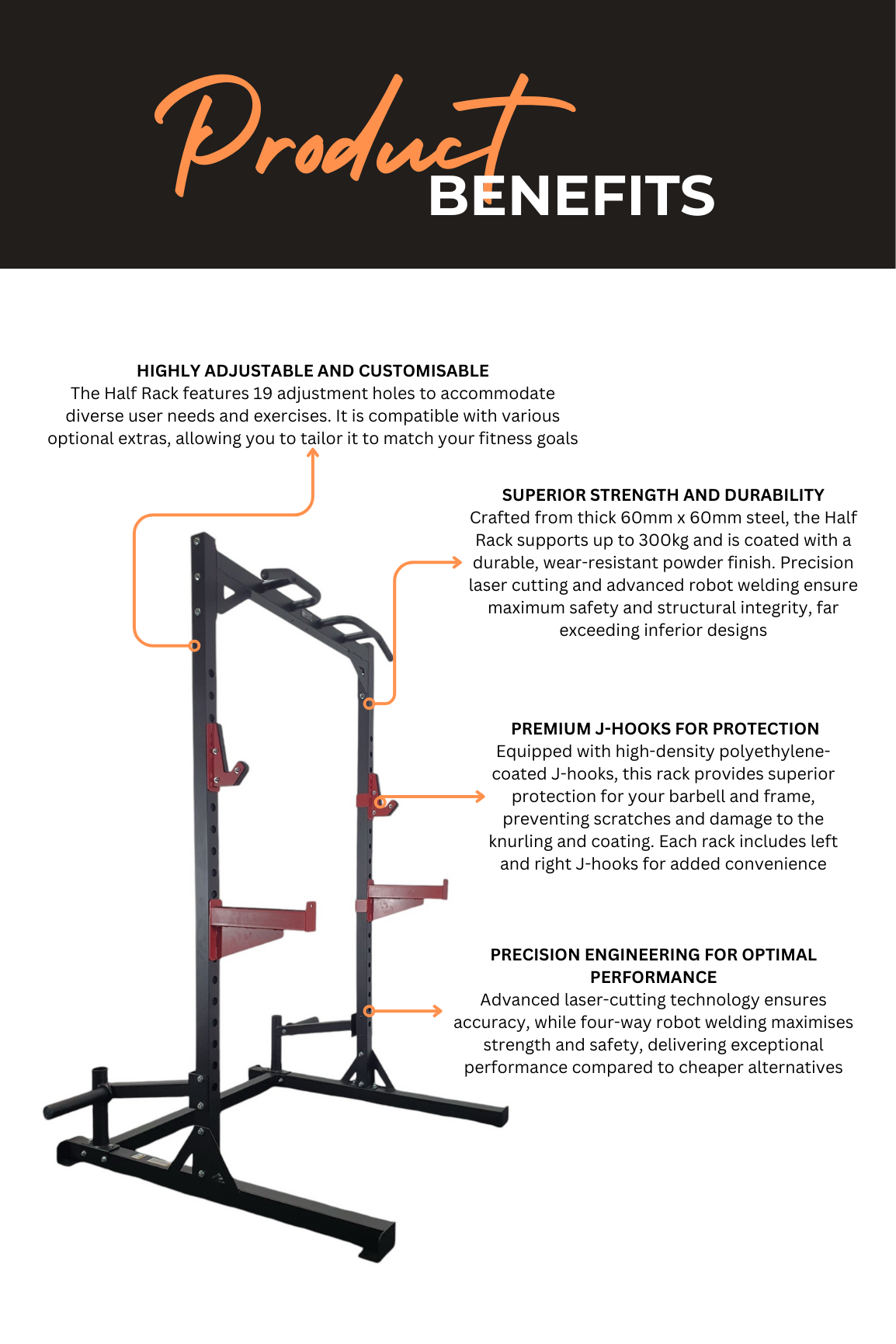 Product
BENEFITS

HIGHLY ADJUSTABLE AND CUSTOMISABLE
The Half Rack features 19 adjustment holes to accommodate diverse user needs and exercises. It is compatible with various optional extras, allowing you to tailor it to match your fitness goals

SUPERIOR STRENGTH AND DURABILITY
Crafted from thick 60mm x 60mm steel, the Half Rack supports up to 300kg and is coated with a durable, wear-resistant powder finish. Precision laser cutting and advanced robot welding ensure maximum safety and structural integrity, far exceeding inferior designs

PREMIUM J-HOOKS FOR PROTECTION
Equipped with high-density polyethylene-coated J-hooks, this rack provides superior protection for your barbell and frame, preventing scratches and damage to the knurling and coating. Each rack includes left and right J-hooks for added convenience

PRECISION ENGINEERING FOR OPTIMAL PERFORMANCE
Advanced laser-cutting technology ensures accuracy, while four-way robot welding maximises strength and safety, delivering exceptional performance compared to cheaper alternatives